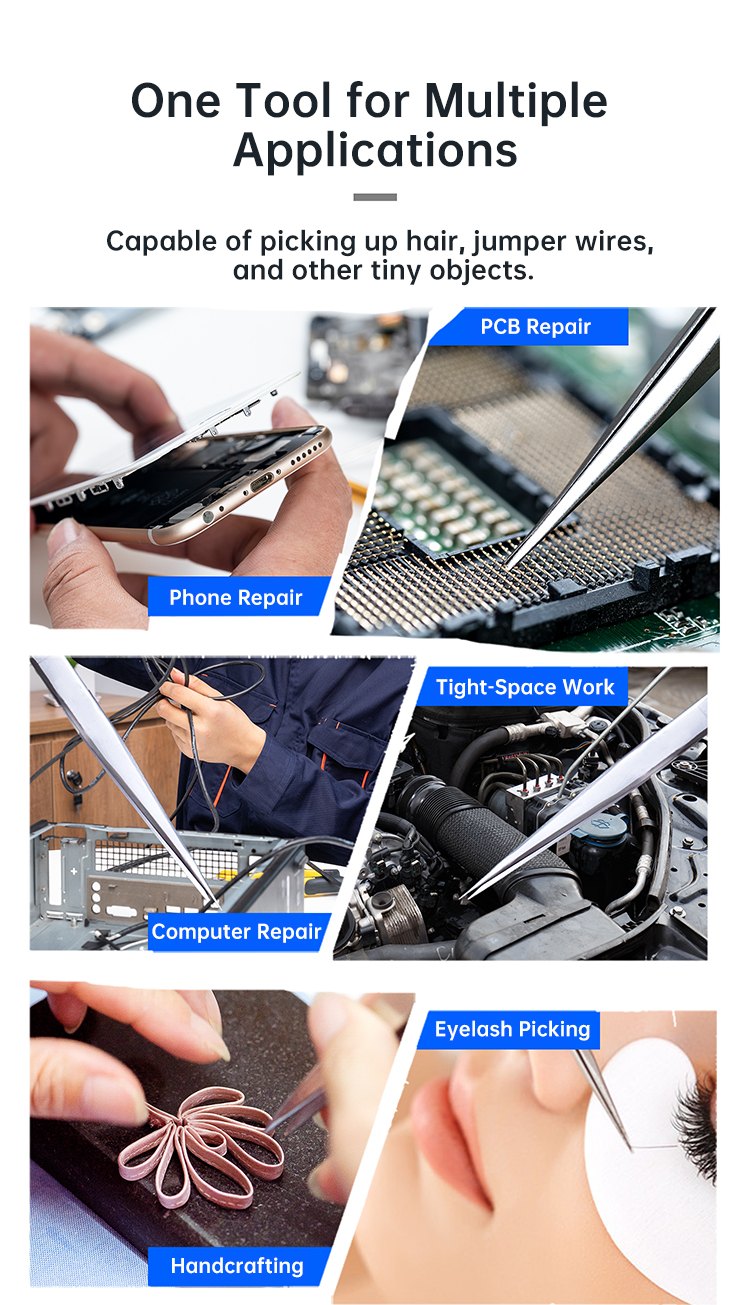 One Tool for Multiple Applications

Capable of picking up hair, jumper wires, and other tiny objects.

PCB Repair

Phone Repair

Tight-Space Work

Computer Repair

Eyelash Picking

Handcrafting