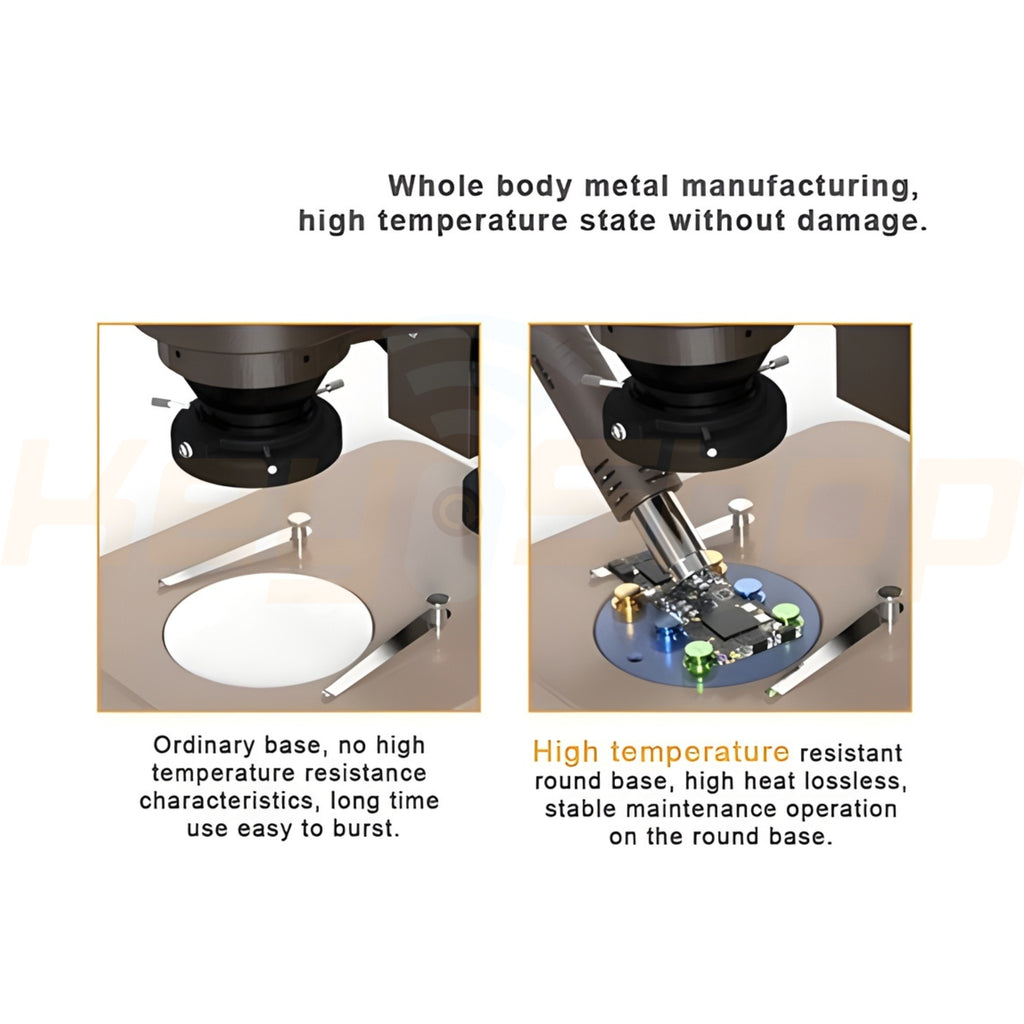 Whole body metal manufacturing, high temperature state without damage.

Ordinary base, no high temperature resistance characteristics, long time use easy to burst.

High temperature resistant round base, high heat lossless, stable maintenance operation on the round base.